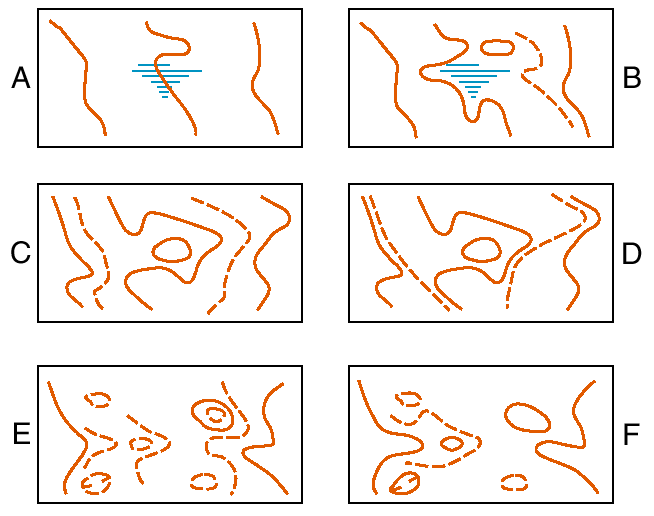 A
B
C
D
E
F