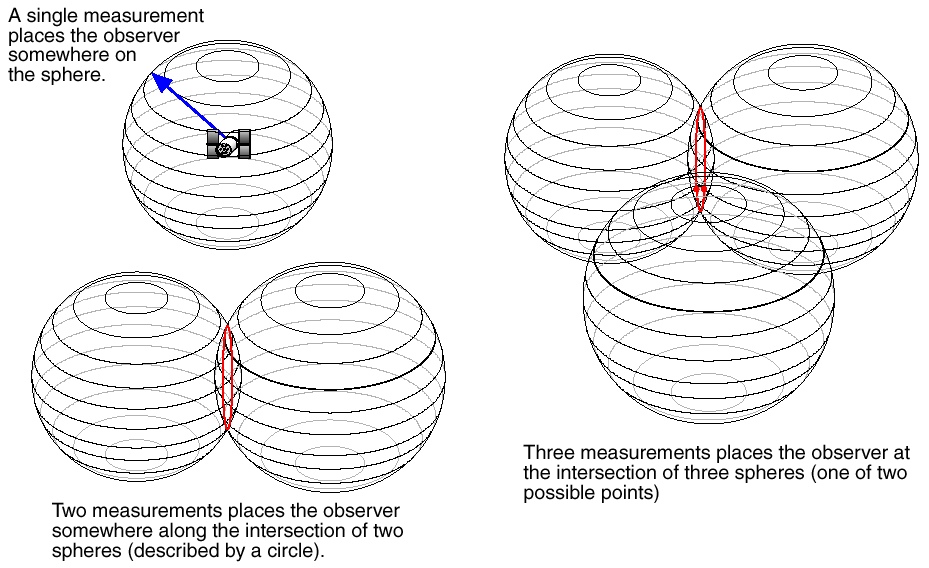 A single measurement places the observer somewhere on the sphere.

Two measurements places the observer somewhere along the intersection of two spheres (described by a circle).

Three measurements places the observer at the intersection of three spheres (one of two possible points)